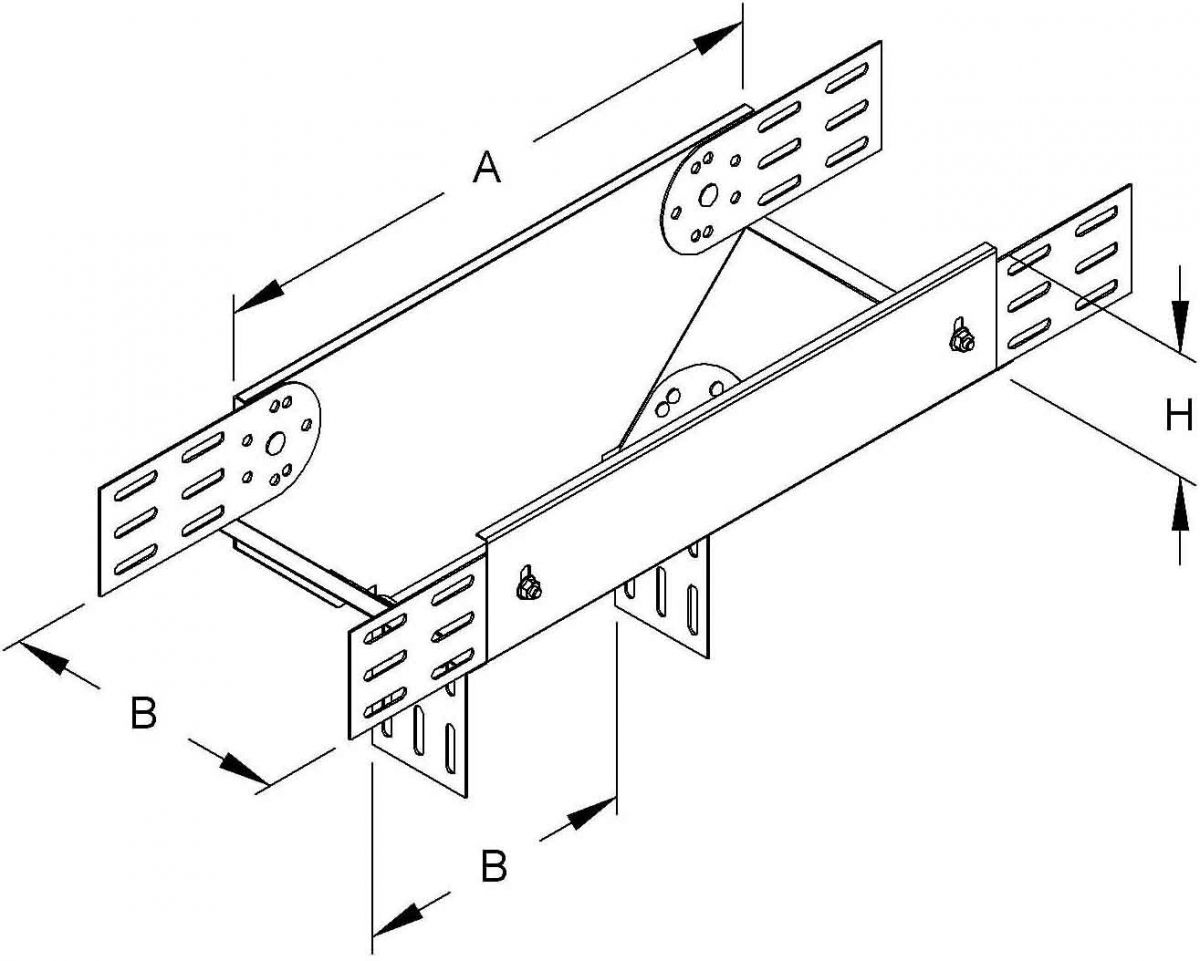 A

H

B

B