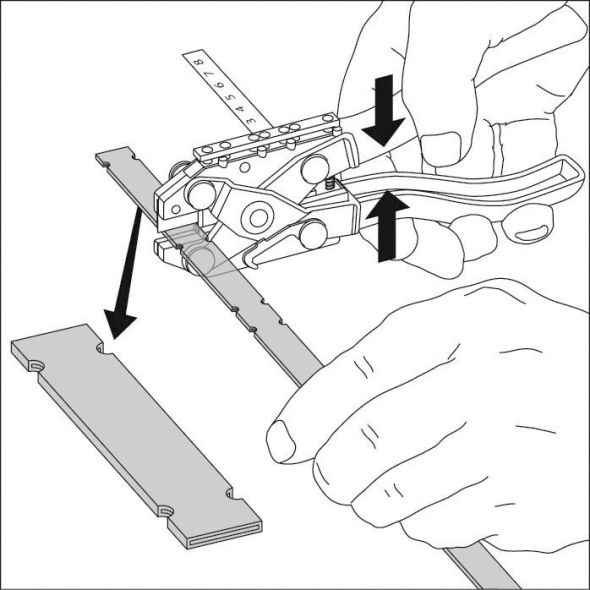 3 4 5 6 7 8