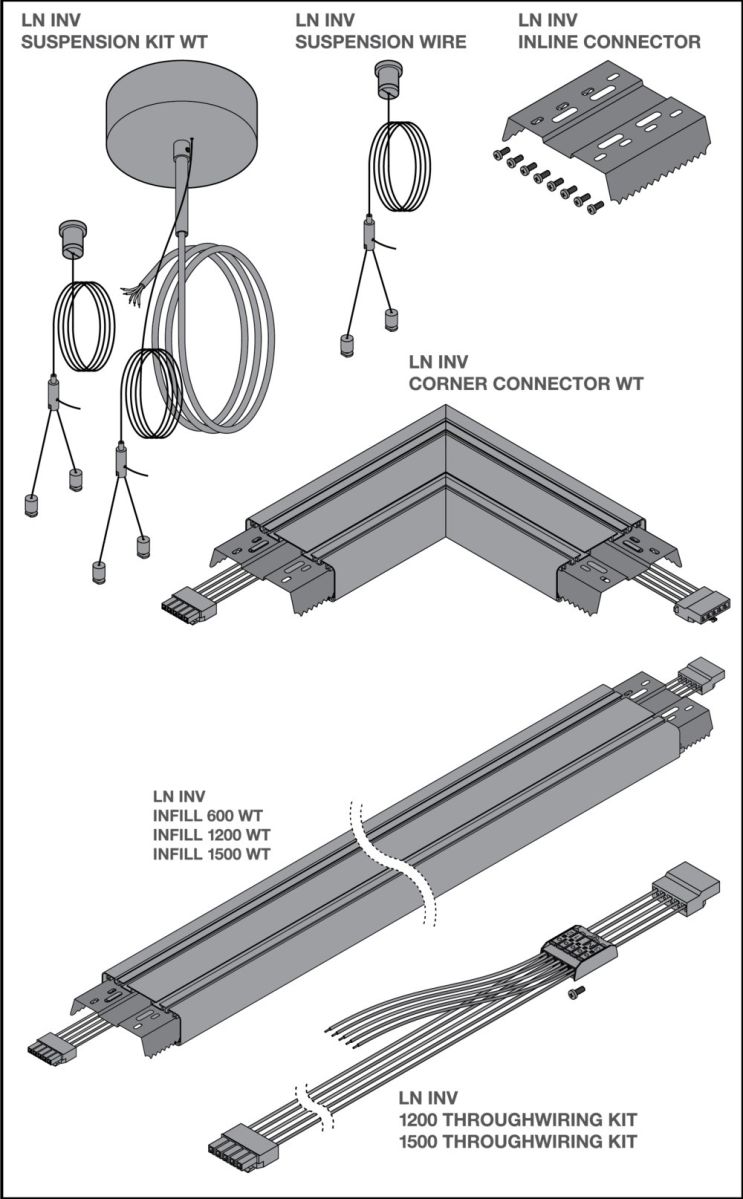 LN INV
SUSPENSION KIT WT

LN INV
SUSPENSION WIRE

LN INV
INLINE CONNECTOR

LN INV
CORNER CONNECTOR WT

LN INV
INFILL 600 WT
INFILL 1200 WT
INFILL 1500 WT

LN INV
1200 THROUGHWIRING KIT
1500 THROUGHWIRING KIT