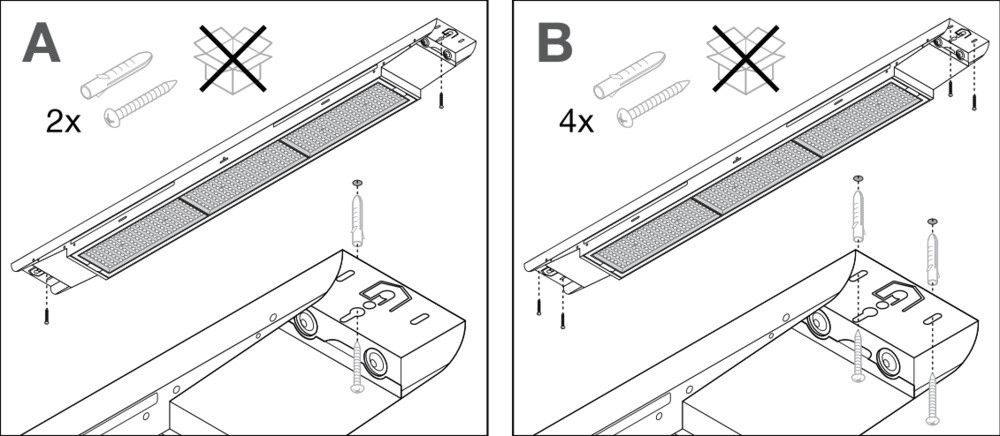 A

2x

B

4x