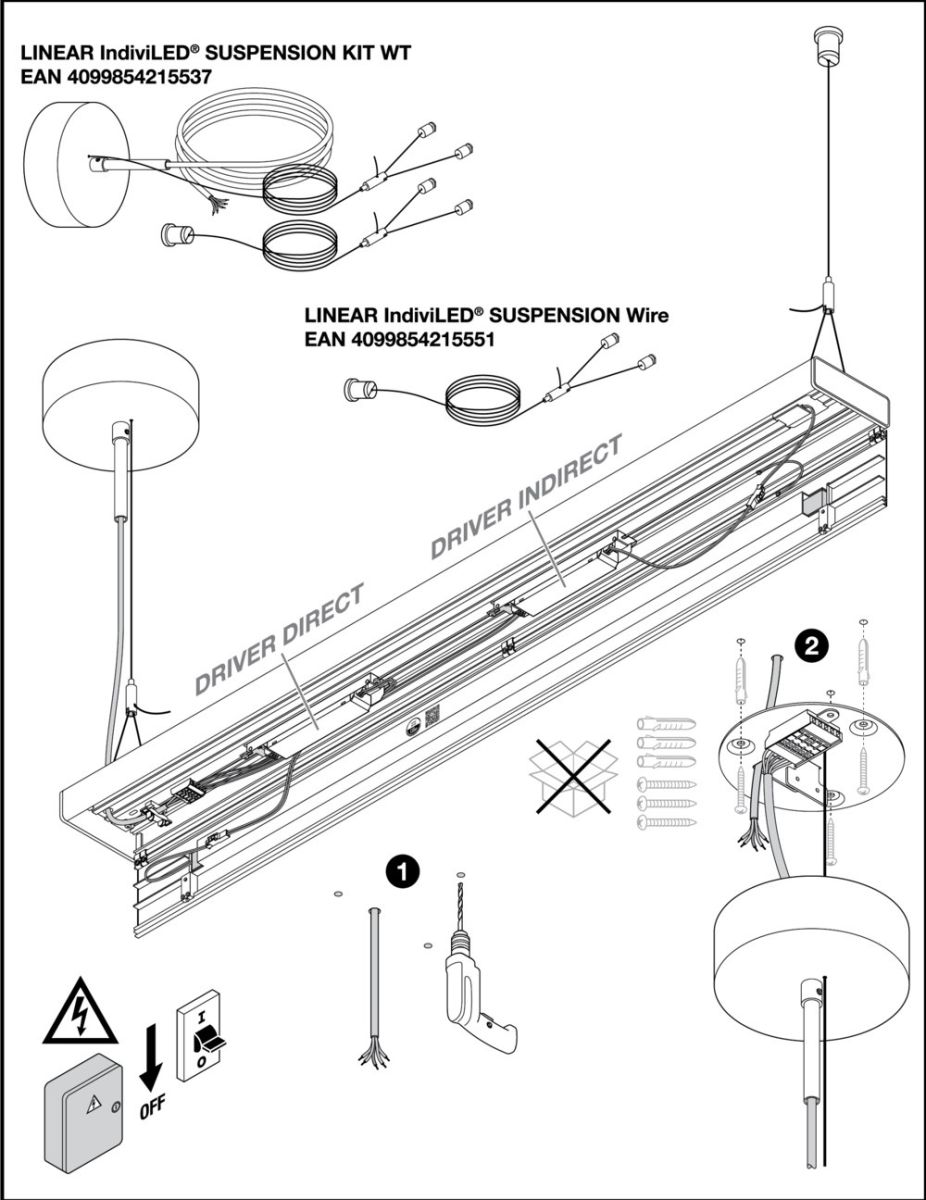 LINEAR IndiviLED® SUSPENSION KIT WT
EAN 4099854215537

LINEAR IndiviLED® SUSPENSION Wire
EAN 4099854215551

DRIVER INDIRECT

DRIVER DIRECT

2

1

I
O

OFF