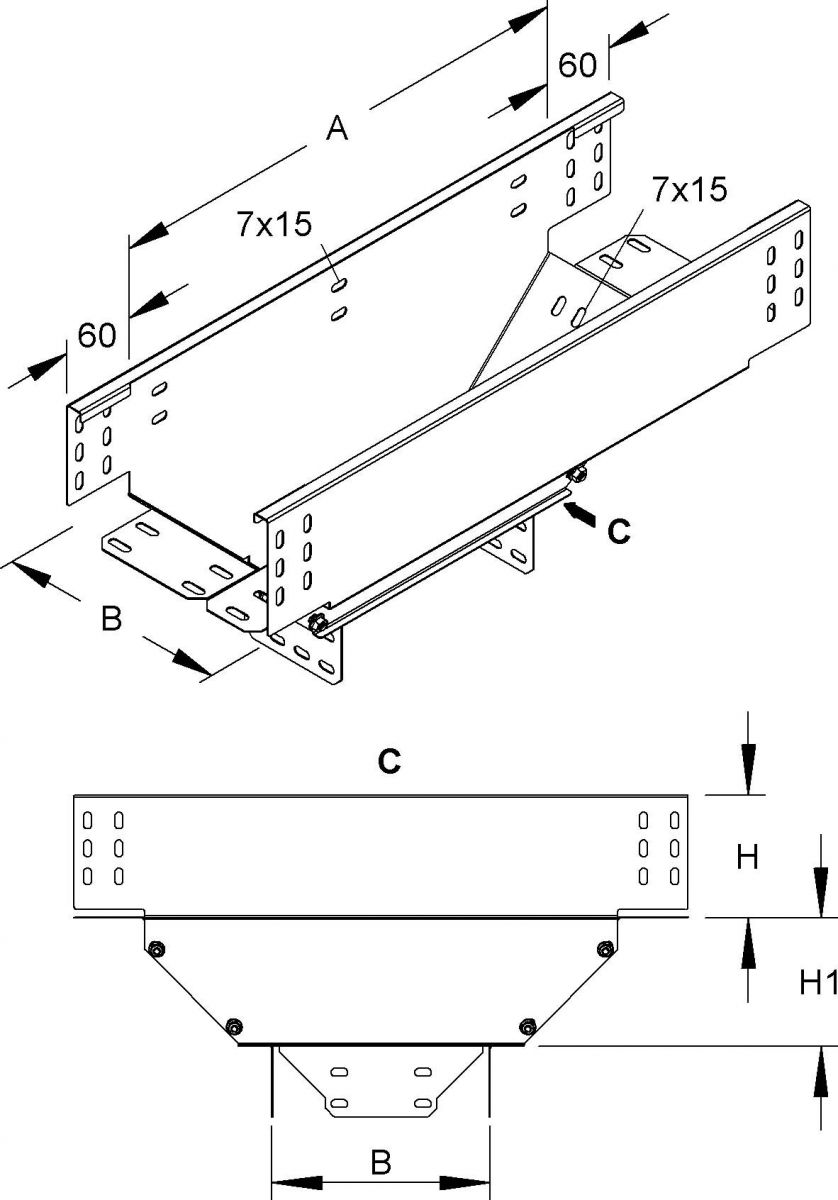 60
A
7x15
7x15
60
C
B
C
H
H1
B