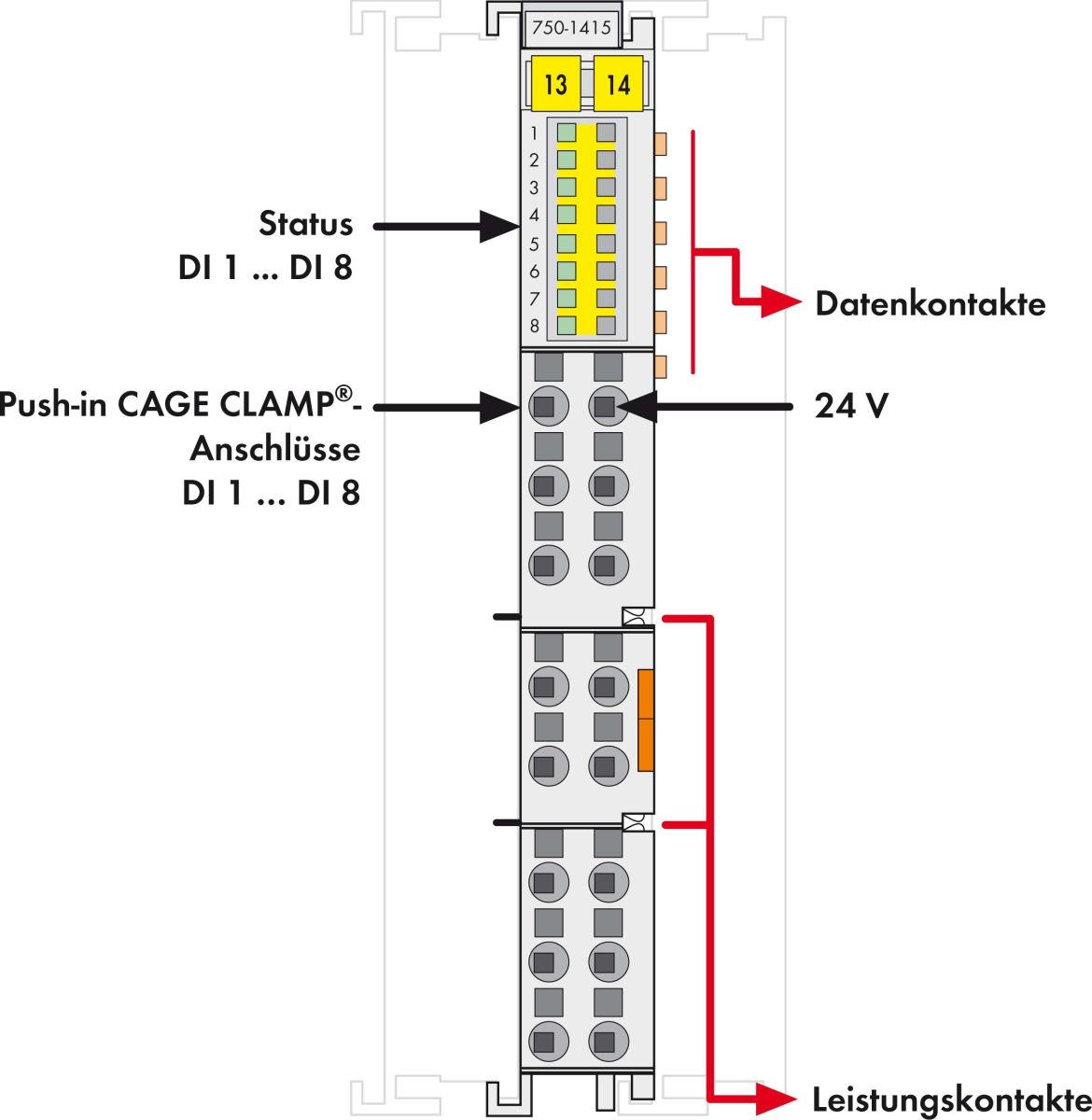 750-1415

13
14

1
2
3
4
5
6
7
8

Status
DI 1 ... DI 8

Datenkontakte

Push-in CAGE CLAMP®-Anschlüsse
DI 1 ... DI 8

24 V

Leistungskontakte