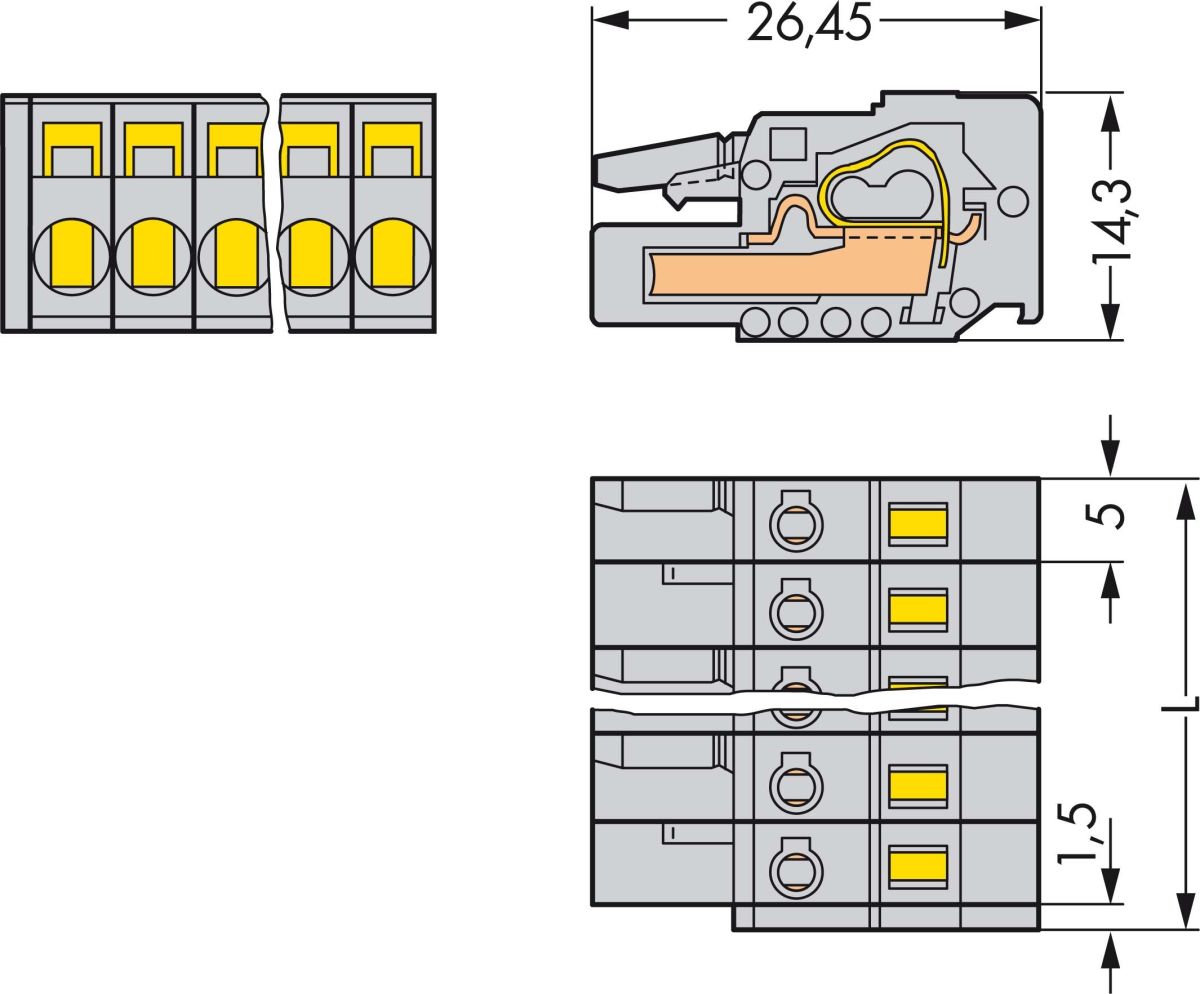 26,45
14,3
5
L
1,5